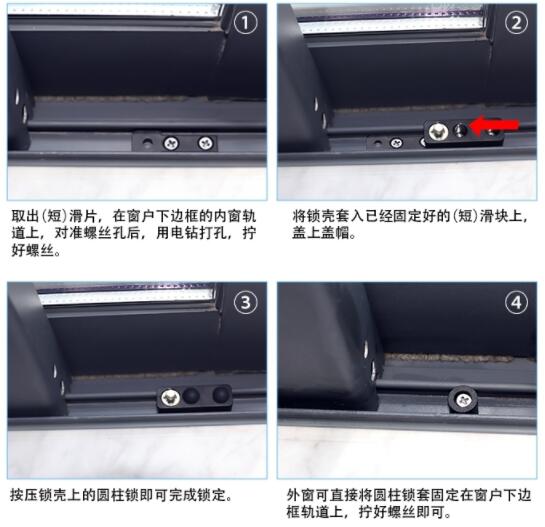 ①

取出(短)滑片，在窗户下边框的内窗轨道上，对准螺丝孔后，用电钻打孔，拧好螺丝。

②

将锁壳套入已经固定好的(短)滑块上，盖上盖帽。

③

按压锁壳上的圆柱锁即可完成锁定。

④

外窗可直接将圆柱锁套固定在窗户下边框轨道上，拧好螺丝即可。